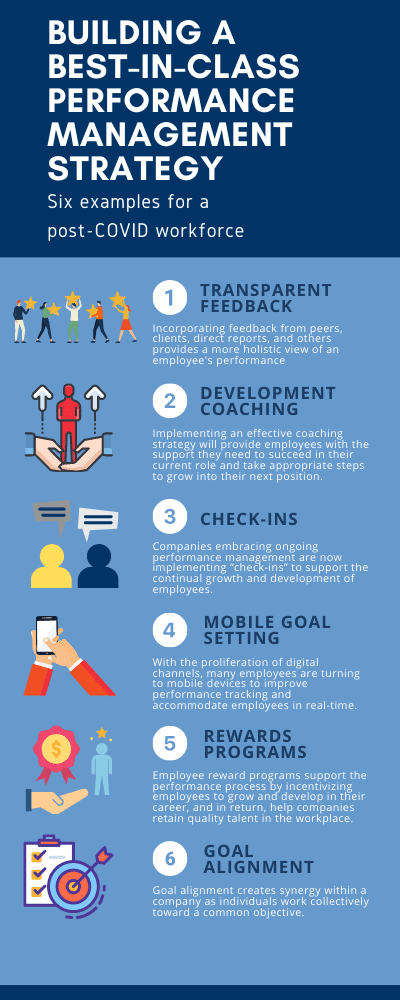 BUILDING A BEST-IN-CLASS PERFORMANCE MANAGEMENT STRATEGY

Six examples for a post-COVID workforce

1 TRANSPARENT FEEDBACK

Incorporating feedback from peers, clients, direct reports, and others provides a more holistic view of an employee's performance

2 DEVELOPMENT COACHING

Implementing an effective coaching strategy will provide employees with the support they need to succeed in their current role and take appropriate steps to grow into their next position.

3 CHECK-INS

Companies embracing ongoing performance management are now implementing "check-ins" to support the continual growth and development of employees.

4 MOBILE GOAL SETTING

With the proliferation of digital channels, many employees are turning to mobile devices to improve performance tracking and accommodate employees in real-time.

5 REWARDS PROGRAMS

Employee reward programs support the performance process by incentivizing employees to grow and develop in their career, and in return, help companies retain quality talent in the workplace.

6 GOAL ALIGNMENT

Goal alignment creates synergy within a company as individuals work collectively toward a common objective.